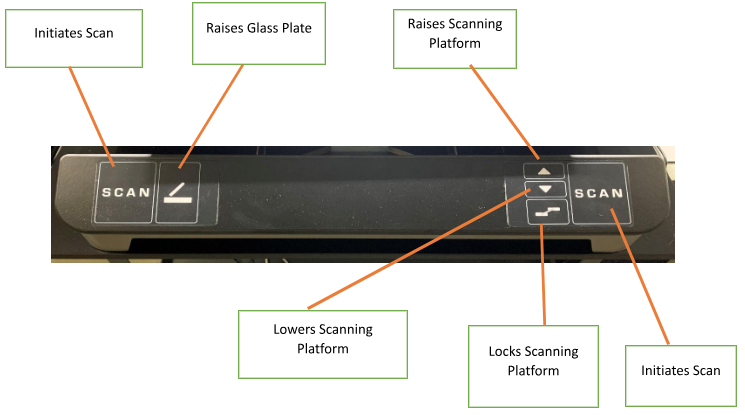 Initiates Scan

Raises Glass Plate

Raises Scanning Platform

SCAN

SCAN

Lowers Scanning Platform

Locks Scanning Platform

Initiates Scan